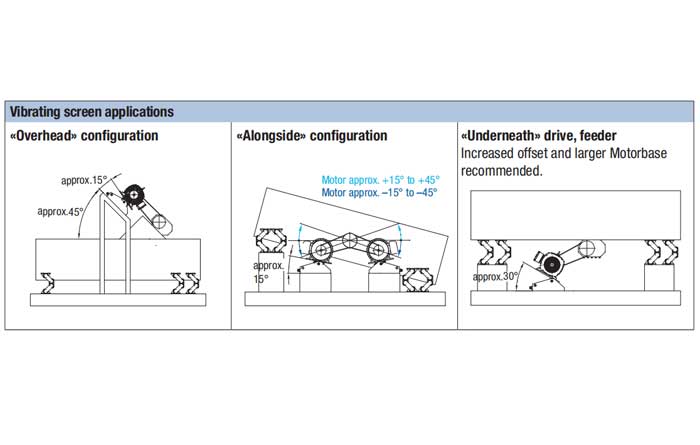 Vibrating screen applications

«Overhead» configuration

approx.15°

approx.45°

«Alongside» configuration

Motor approx. +15° to +45°
Motor approx. –15° to –45°

approx. 15°

«Underneath» drive, feeder
Increased offset and larger Motorbase recommended.

approx.30°